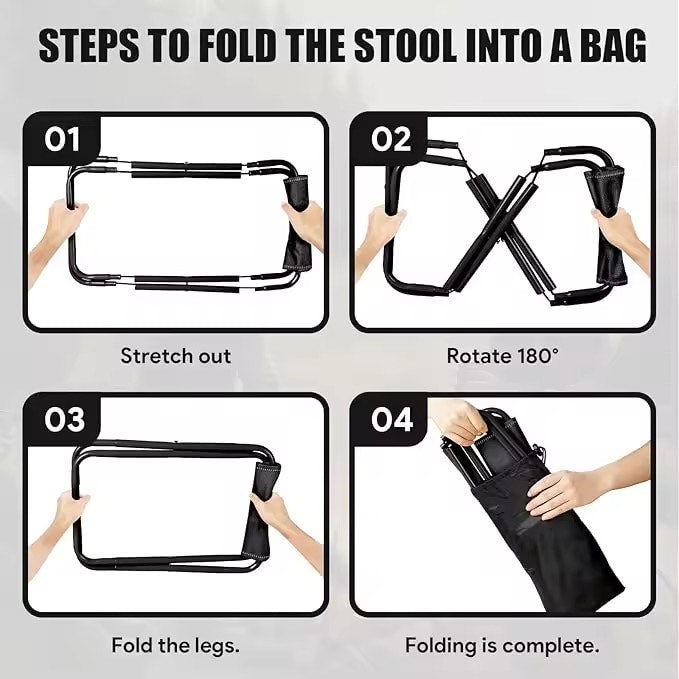 STEPS TO FOLD THE STOOL INTO A BAG

01

Stretch out

02

Rotate 180°

03

Fold the legs.

04

Folding is complete.