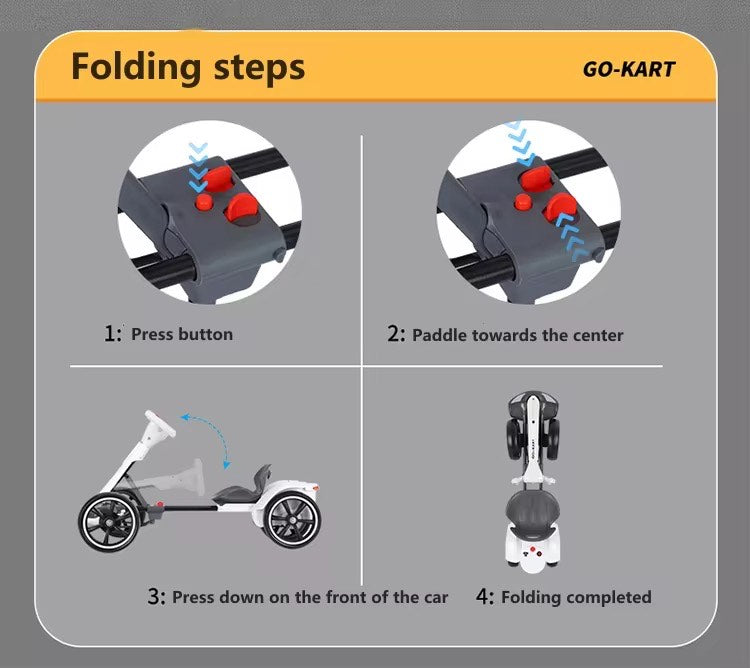 Folding steps

GO-KART

1: Press button

2: Paddle towards the center

3: Press down on the front of the car

4: Folding completed