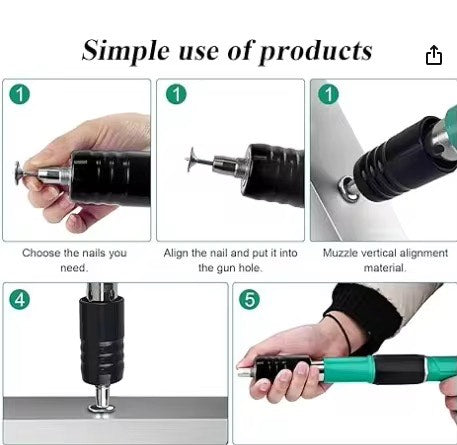 Simple use of products

1

Choose the nails you need.

1

Align the nail and put it into the gun hole.

1

Muzzle vertical alignment material.

4

5