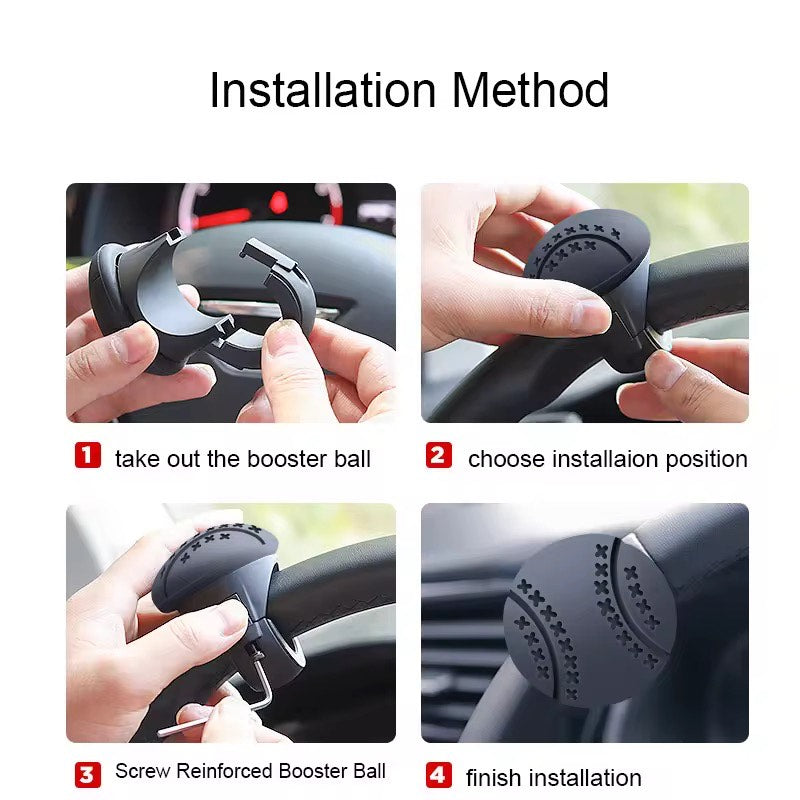 Installation Method

1 take out the booster ball

2 choose installaion position

3 Screw Reinforced Booster Ball

4 finish installation