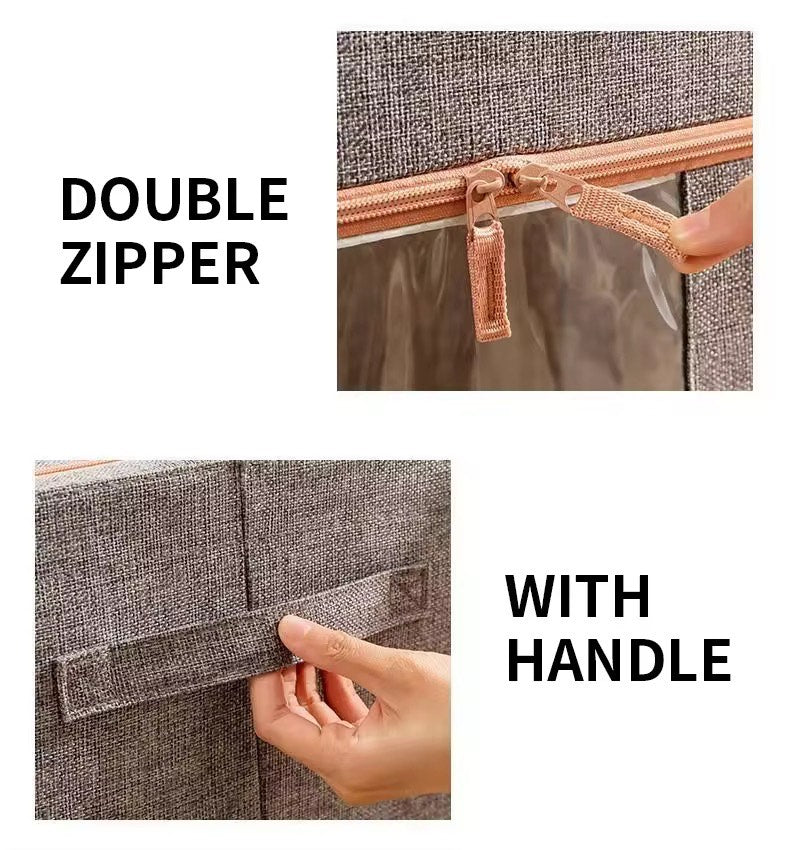 DOUBLE ZIPPER

WITH HANDLE