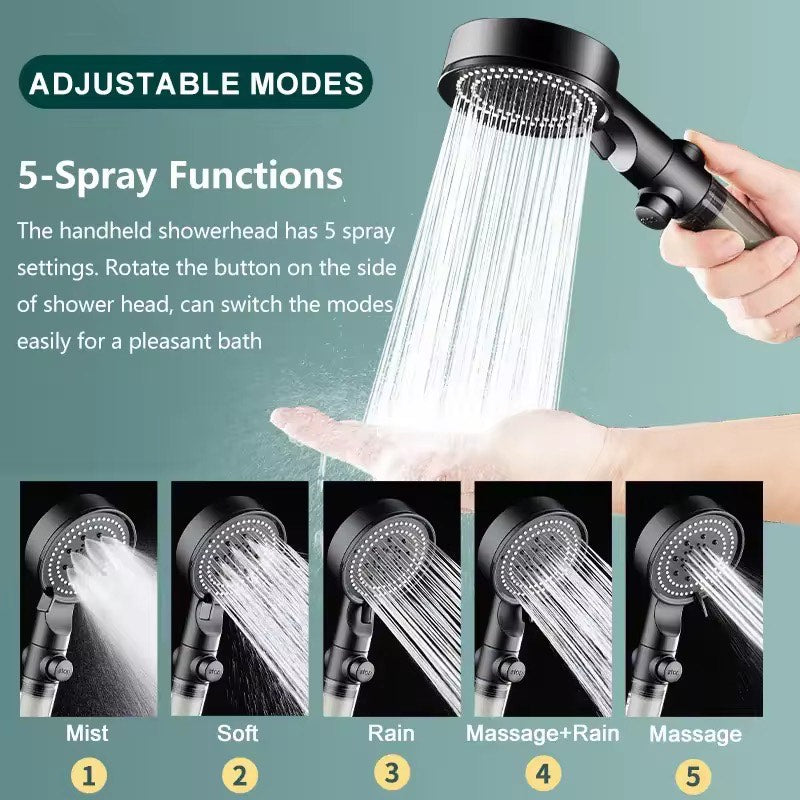 ADJUSTABLE MODES

5-Spray Functions

The handheld showerhead has 5 spray settings. Rotate the button on the side of shower head, can switch the modes easily for a pleasant bath

Mist
1

Soft
2

Rain
3

Massage+Rain
4

Massage
5